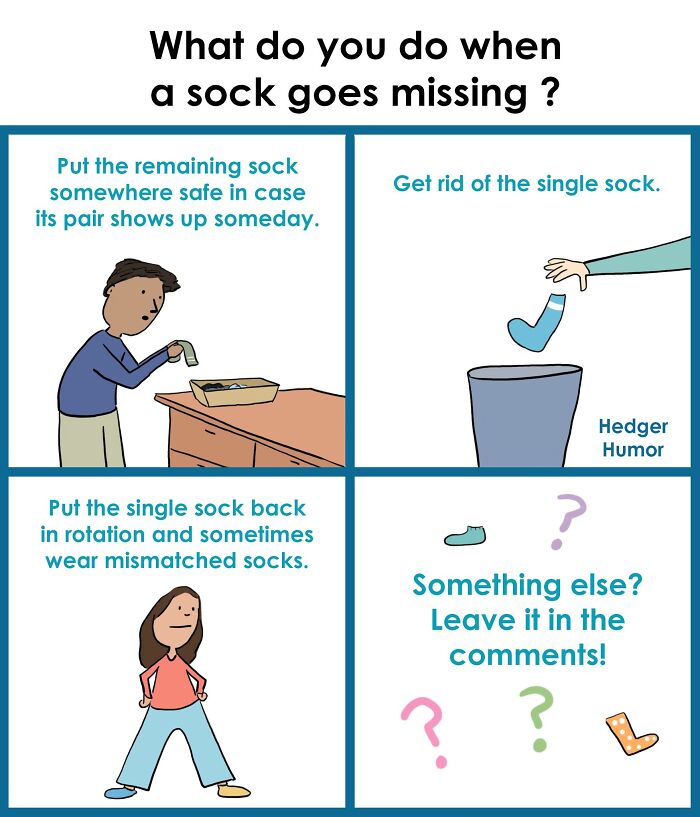 What do you do when a sock goes missing ?

Put the remaining sock somewhere safe in case its pair shows up someday.

Get rid of the single sock.

Hedger Humor

Put the single sock back in rotation and sometimes wear mismatched socks.

?

Something else? Leave it in the comments!

?

?