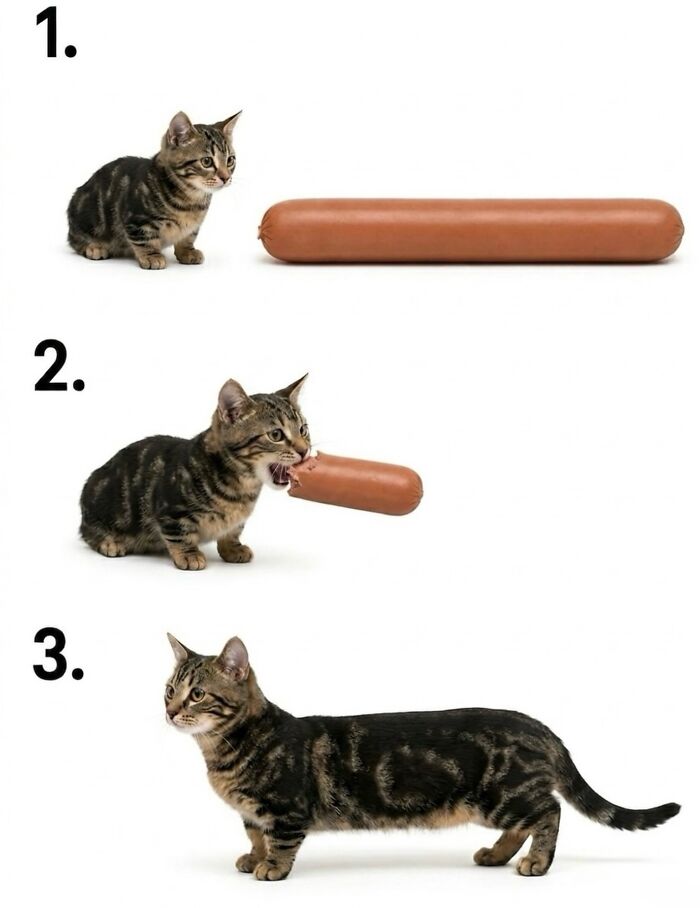 1.

2.

3.